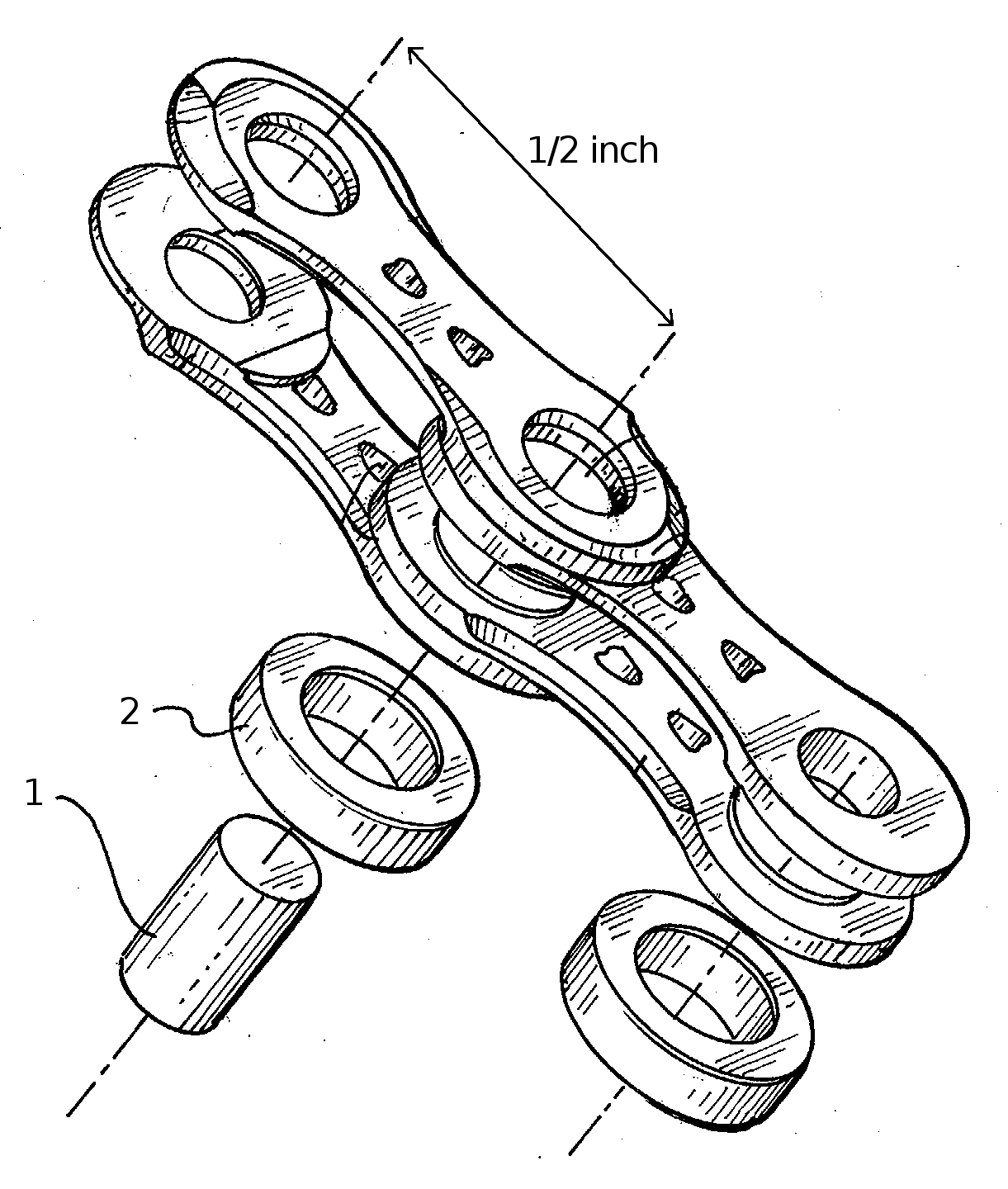 1/2 inch

2

1